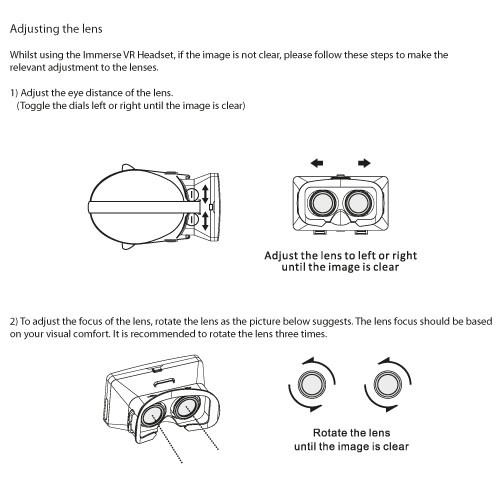 Adjusting the lens

Whilst using the Immerse VR Headset, if the image is not clear, please follow these steps to make the relevant adjustment to the lenses.

1) Adjust the eye distance of the lens.
(Toggle the dials left or right until the image is clear)

Adjust the lens to left or right until the image is clear

2) To adjust the focus of the lens, rotate the lens as the picture below suggests. The lens focus should be based on your visual comfort. It is recommended to rotate the lens three times.

Rotate the lens until the image is clear