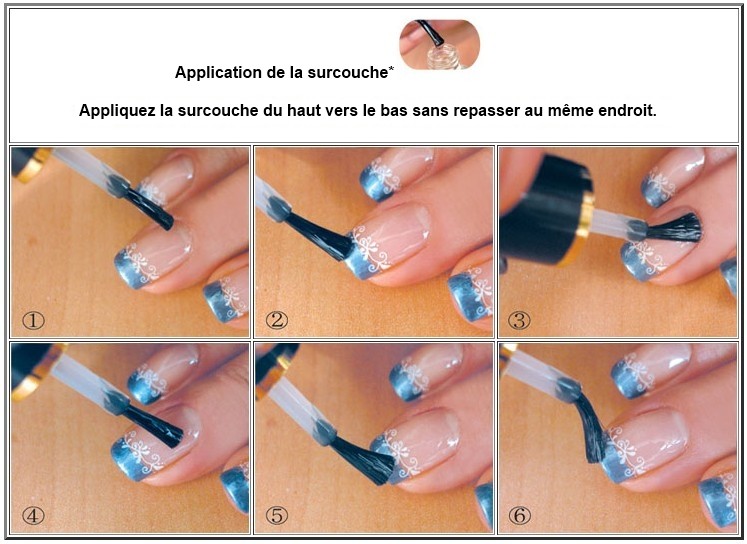 Application de la surcouche*

Appliquez la surcouche du haut vers le bas sans repasser au même endroit.

①

②

③

④

⑤

⑥