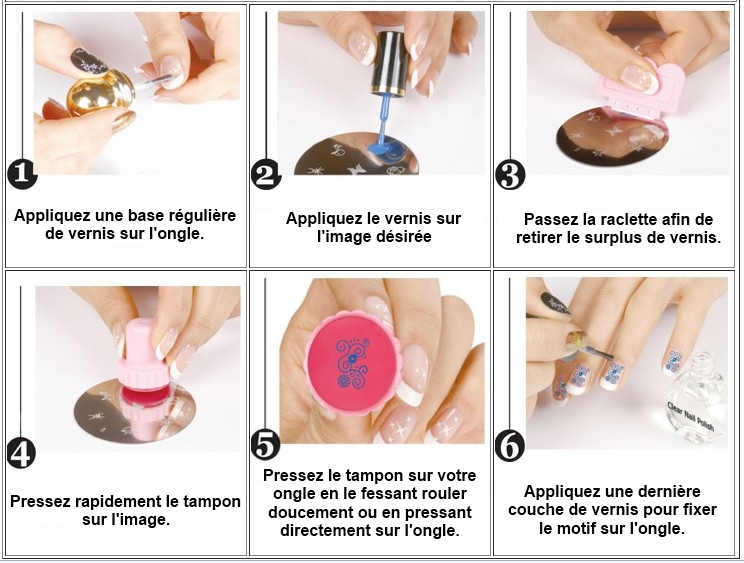 1

Appliquez une base régulière de vernis sur l'ongle.

2

Appliquez le vernis sur l'image désirée

3

Passez la raclette afin de retirer le surplus de vernis.

4

Pressez rapidement le tampon sur l'image.

5

Pressez le tampon sur votre ongle en le fessant rouler doucement ou en pressant directement sur l'ongle.

6

Clear Nail Polish

Appliquez une dernière couche de vernis pour fixer le motif sur l'ongle.